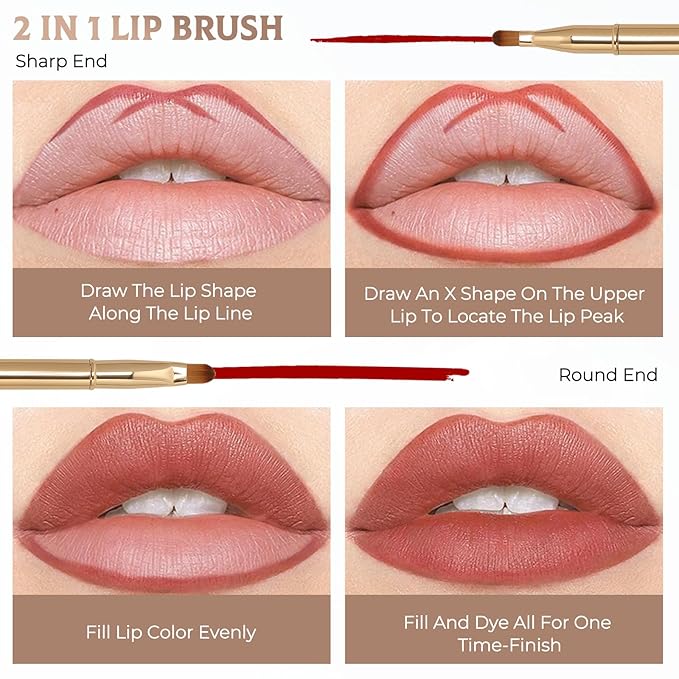 2 IN 1 LIP BRUSH

Sharp End

Draw The Lip Shape Along The Lip Line

Draw An X Shape On The Upper Lip To Locate The Lip Peak

Round End

Fill Lip Color Evenly

Fill And Dye All For One Time-Finish