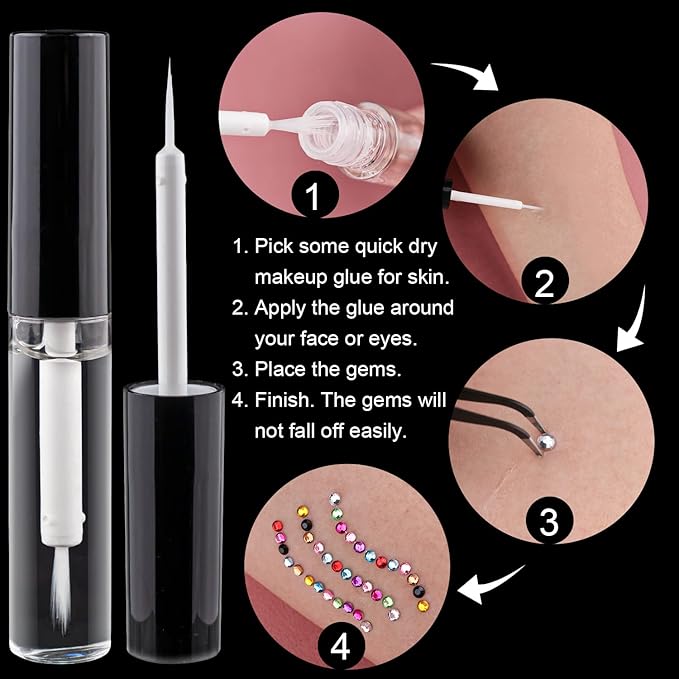 1

2

1. Pick some quick dry makeup glue for skin.
2. Apply the glue around your face or eyes.
3. Place the gems.
4. Finish. The gems will not fall off easily.

3

4