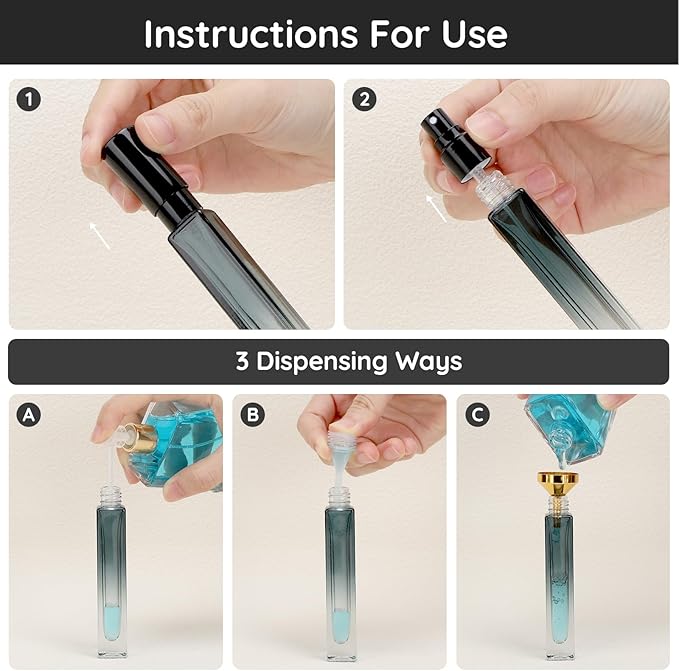 Instructions For Use

1

2

3 Dispensing Ways

A

B

C