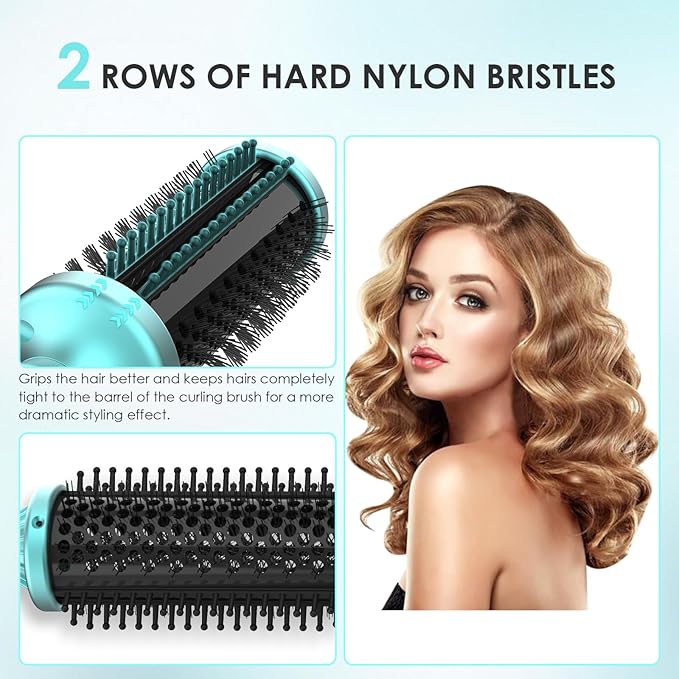 2 ROWS OF HARD NYLON BRISTLES

Grips the hair better and keeps hairs completely tight to the barrel of the curling brush for a more dramatic styling effect.