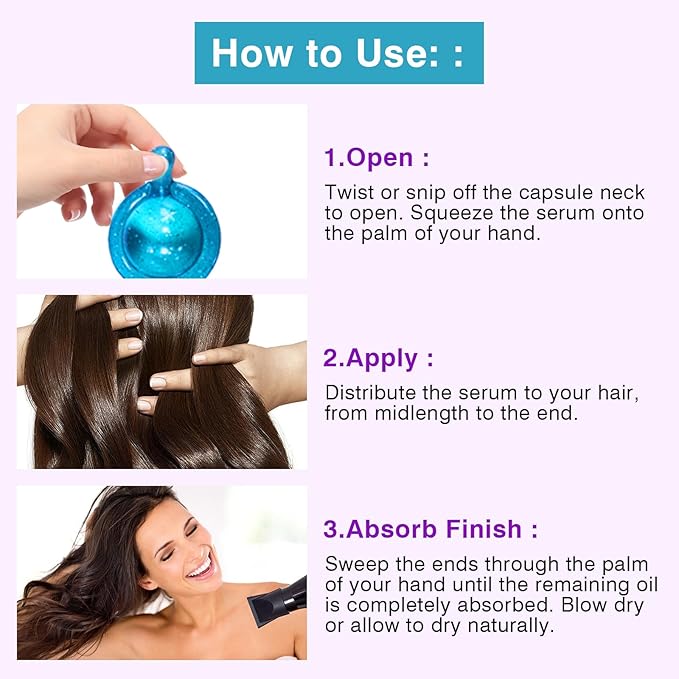 How to Use: :

1.Open :

Twist or snip off the capsule neck to open. Squeeze the serum onto the palm of your hand.

2.Apply :

Distribute the serum to your hair, from midlength to the end.

3.Absorb Finish :

Sweep the ends through the palm of your hand until the remaining oil is completely absorbed. Blow dry or allow to dry naturally.