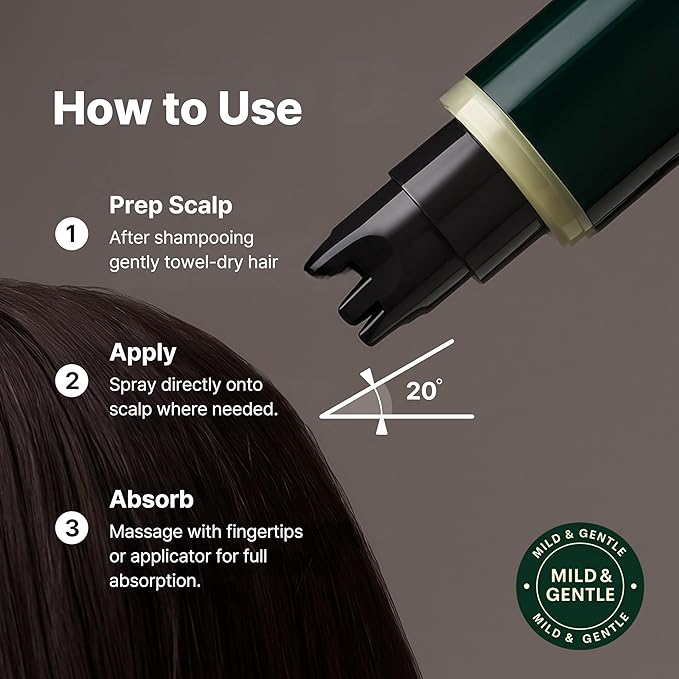 How to Use

1 Prep Scalp
After shampooing gently towel-dry hair

2 Apply
Spray directly onto scalp where needed.

20°

3 Absorb
Massage with fingertips or applicator for full absorption.

MILD & GENTLE
MILD & GENTLE
MILD & GENTLE