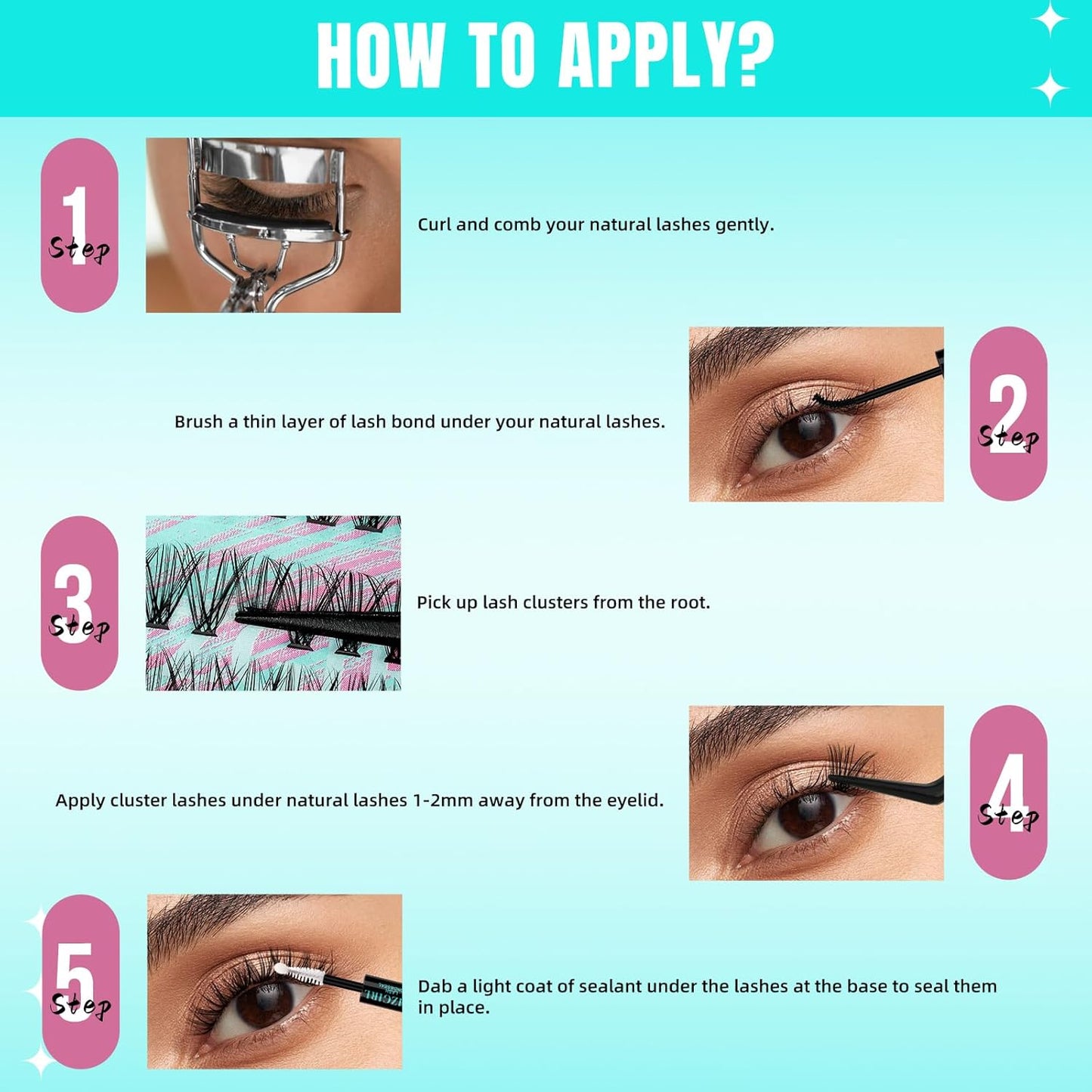 HOW TO APPLY?

1 Step

Curl and comb your natural lashes gently.

Brush a thin layer of lash bond under your natural lashes.

2 Step

3 Step

Pick up lash clusters from the root.

Apply cluster lashes under natural lashes 1-2mm away from the eyelid.

4 Step

5 Step

Dab a light coat of sealant under the lashes at the base to seal them in place.