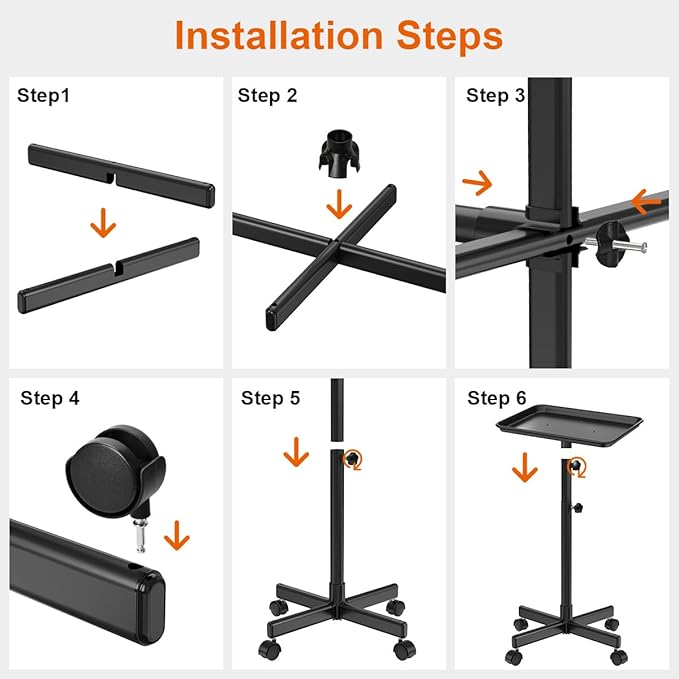 Installation Steps

Step1

Step 2

Step 3

Step 4

Step 5

Step 6