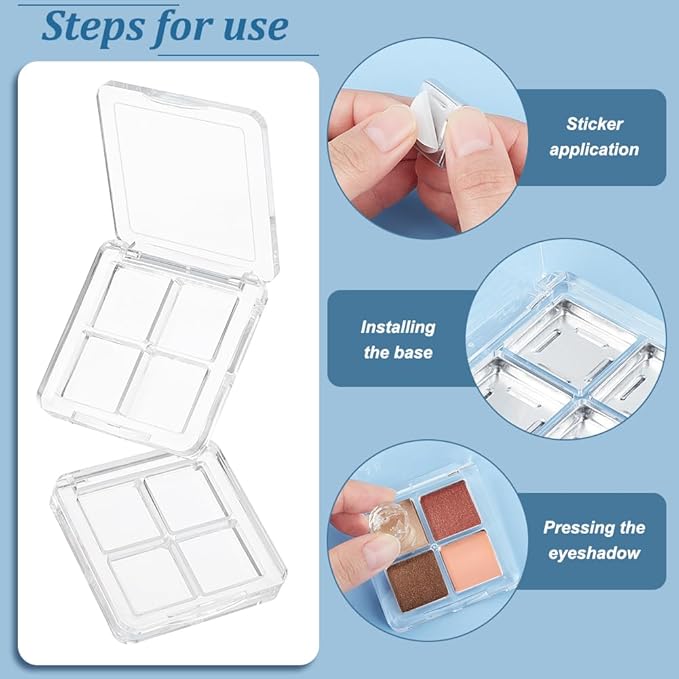 Steps for use

Sticker application

Installing the base

Pressing the eyeshadow