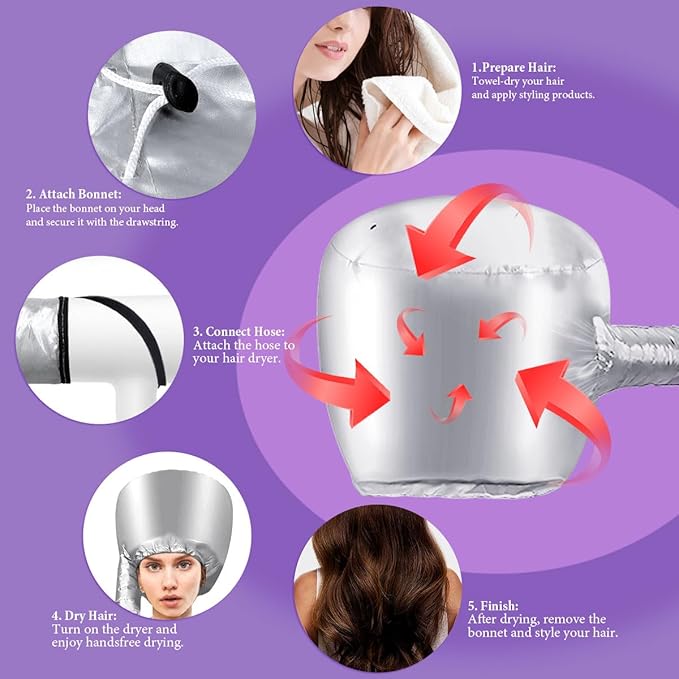 1.Prepare Hair:
Towel-dry your hair and apply styling products.

2. Attach Bonnet:
Place the bonnet on your head and secure it with the drawstring.

3. Connect Hose:
Attach the hose to your hair dryer.

4. Dry Hair:
Turn on the dryer and enjoy handsfree drying.

5. Finish:
After drying, remove the bonnet and style your hair.