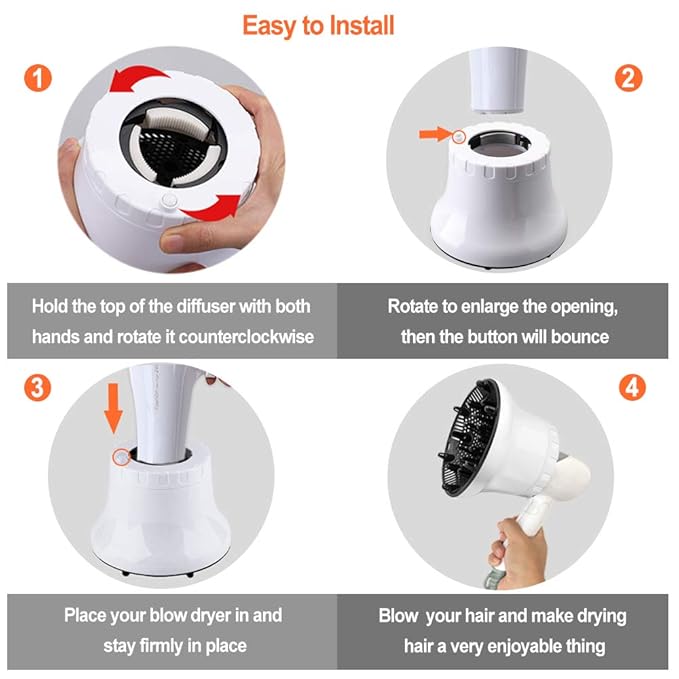 Easy to Install

1

2

Hold the top of the diffuser with both hands and rotate it counterclockwise

Rotate to enlarge the opening, then the button will bounce

3

4

Place your blow dryer in and stay firmly in place

Blow your hair and make drying hair a very enjoyable thing