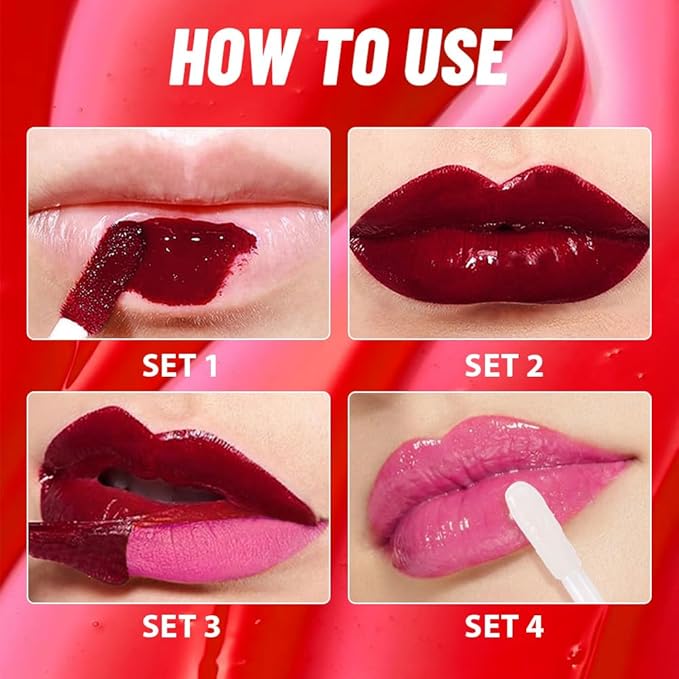 HOW TO USE

SET 1

SET 2

SET 3

SET 4