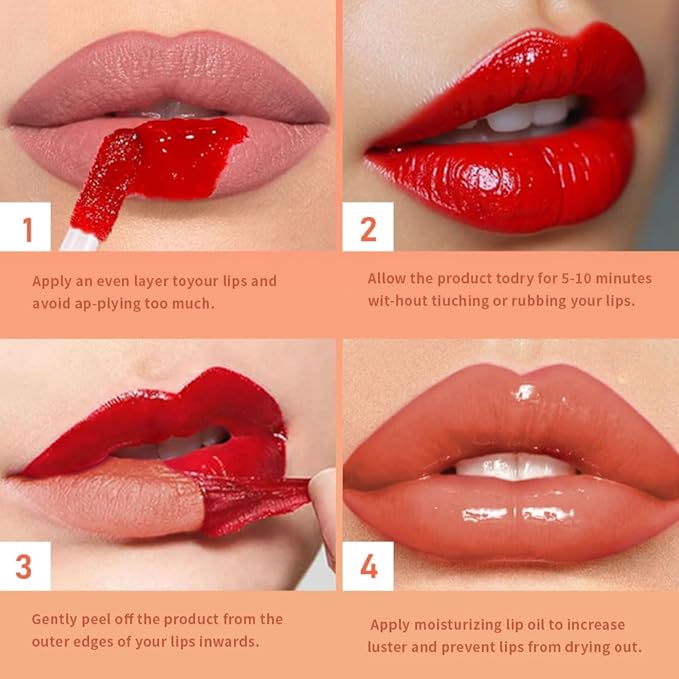 1

Apply an even layer toyour lips and avoid ap-plying too much.

2

Allow the product todry for 5-10 minutes wit-hout tiuching or rubbing your lips.

3

Gently peel off the product from the outer edges of your lips inwards.

4

Apply moisturizing lip oil to increase luster and prevent lips from drying out.