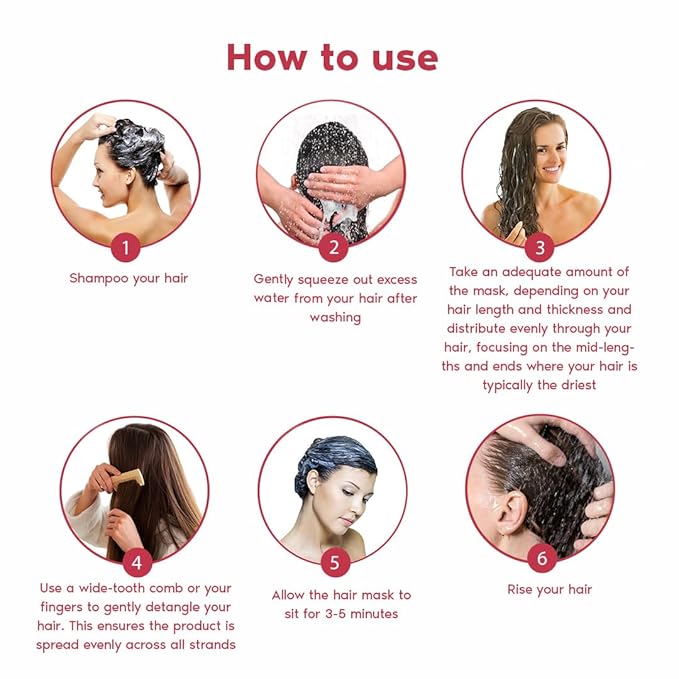 How to use

1
Shampoo your hair

2
Gently squeeze out excess water from your hair after washing

3
Take an adequate amount of the mask, depending on your hair length and thickness and distribute evenly through your hair, focusing on the mid-lengths and ends where your hair is typically the driest

4
Use a wide-tooth comb or your fingers to gently detangle your hair. This ensures the product is spread evenly across all strands

5
Allow the hair mask to sit for 3-5 minutes

6
Rise your hair