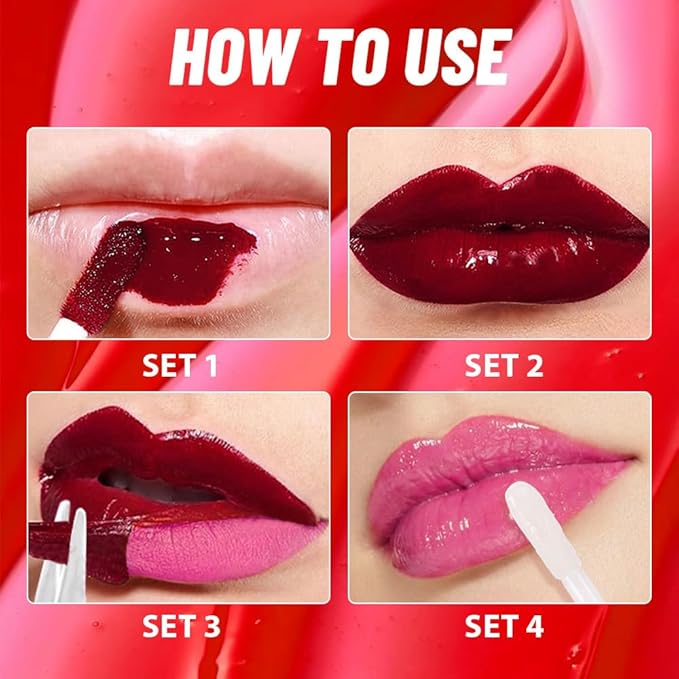 HOW TO USE

SET 1

SET 2

SET 3

SET 4