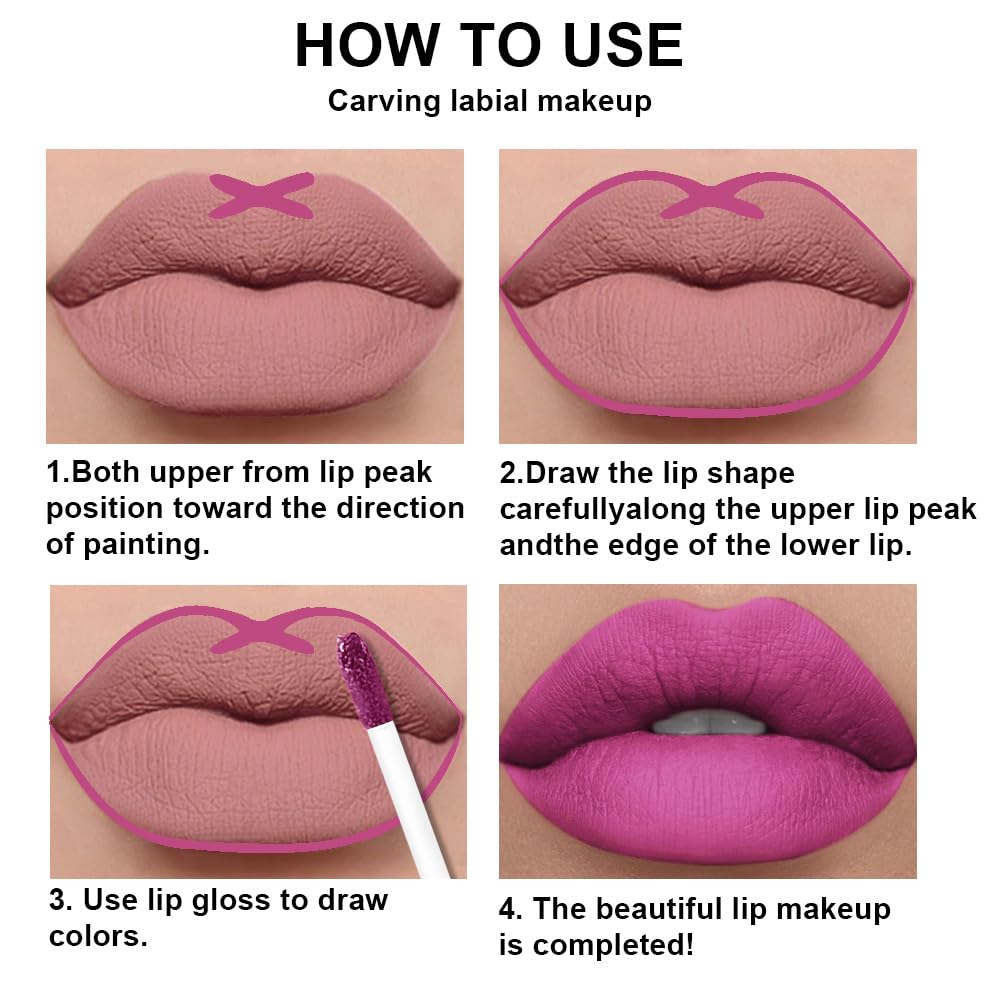 HOW TO USE

Carving labial makeup

1.Both upper from lip peak position toward the direction of painting.

2.Draw the lip shape carefullyalong the upper lip peak andthe edge of the lower lip.

3. Use lip gloss to draw colors.

4. The beautiful lip makeup is completed!