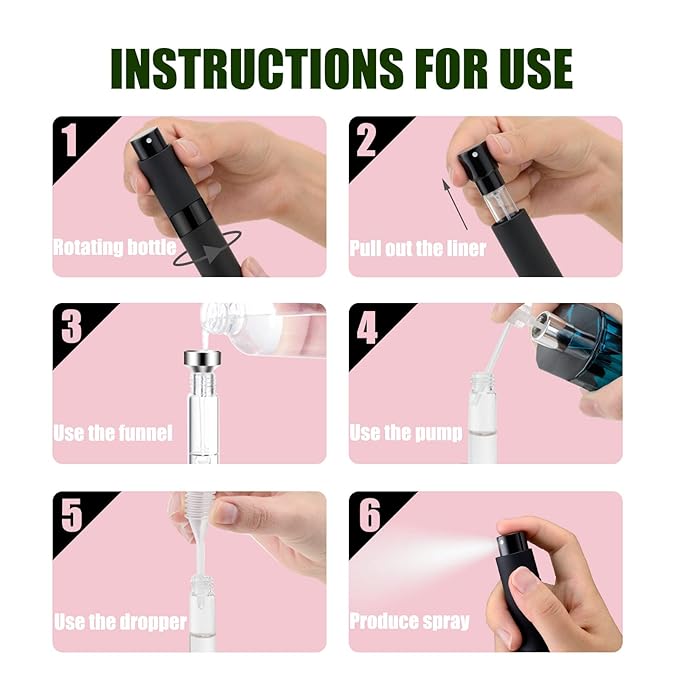 INSTRUCTIONS FOR USE

1
Rotating bottle

2
Pull out the liner

3
Use the funnel

4
Use the pump

5
Use the dropper

6
Produce spray