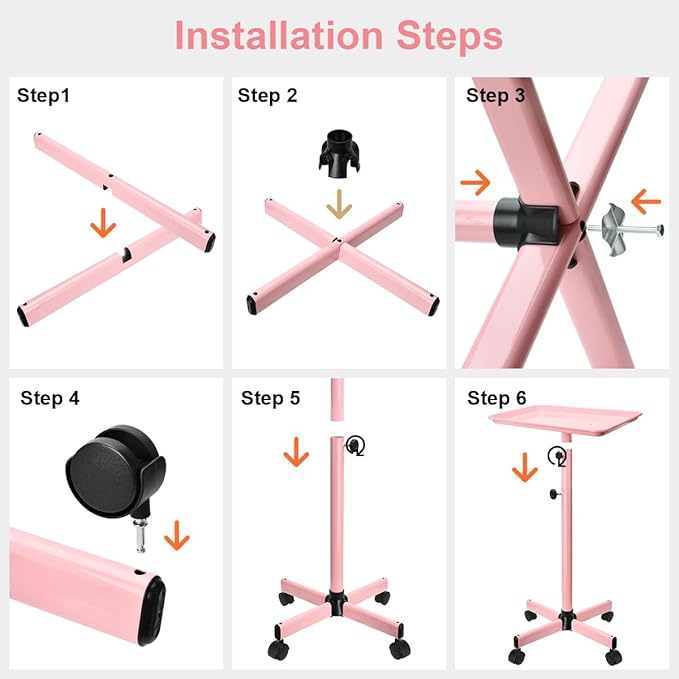 Installation Steps

Step1

Step 2

Step 3

Step 4

Step 5

Step 6