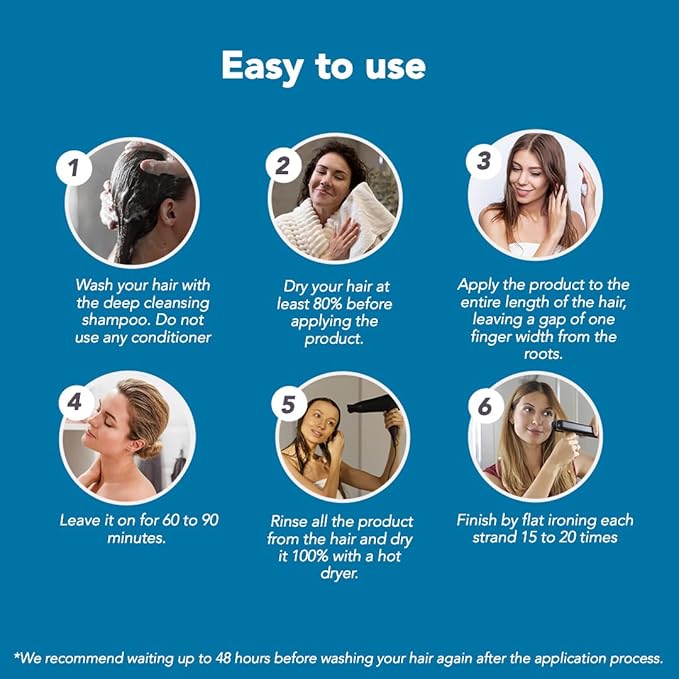 Easy to use

1

Wash your hair with the deep cleansing shampoo. Do not use any conditioner

2

Dry your hair at least 80% before applying the product.

3

Apply the product to the entire length of the hair, leaving a gap of one finger width from the roots.

4

Leave it on for 60 to 90 minutes.

5

Rinse all the product from the hair and dry it 100% with a hot dryer.

6

Finish by flat ironing each strand 15 to 20 times

*We recommend waiting up to 48 hours before washing your hair again after the application process.