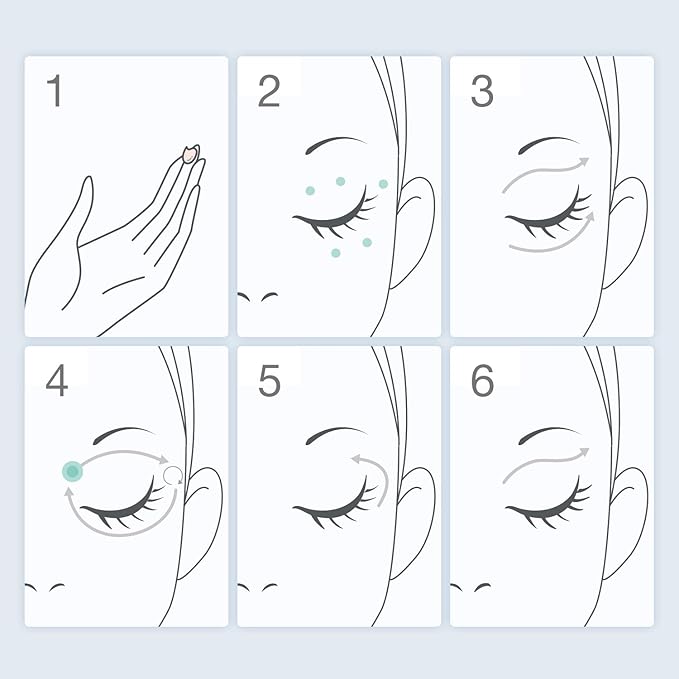 1

2

3

4

5

6