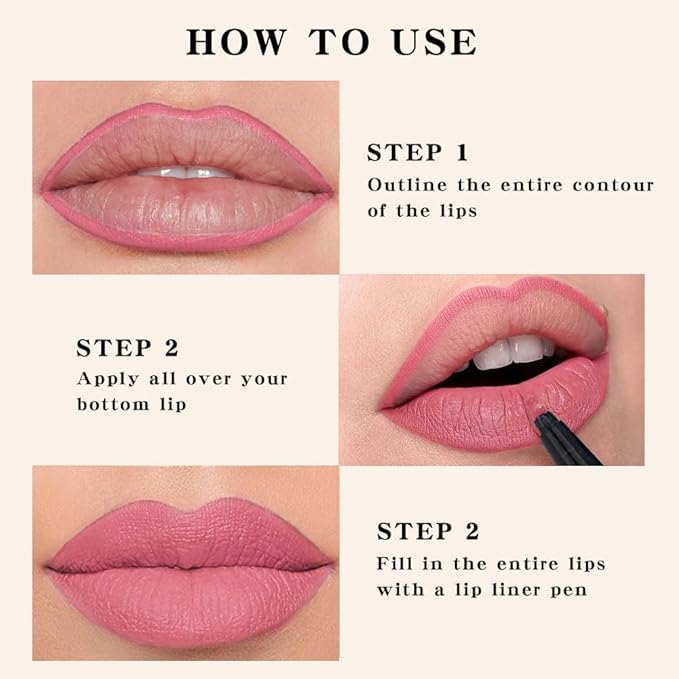 HOW TO USE

STEP 1
Outline the entire contour of the lips

STEP 2
Apply all over your bottom lip

STEP 2
Fill in the entire lips with a lip liner pen