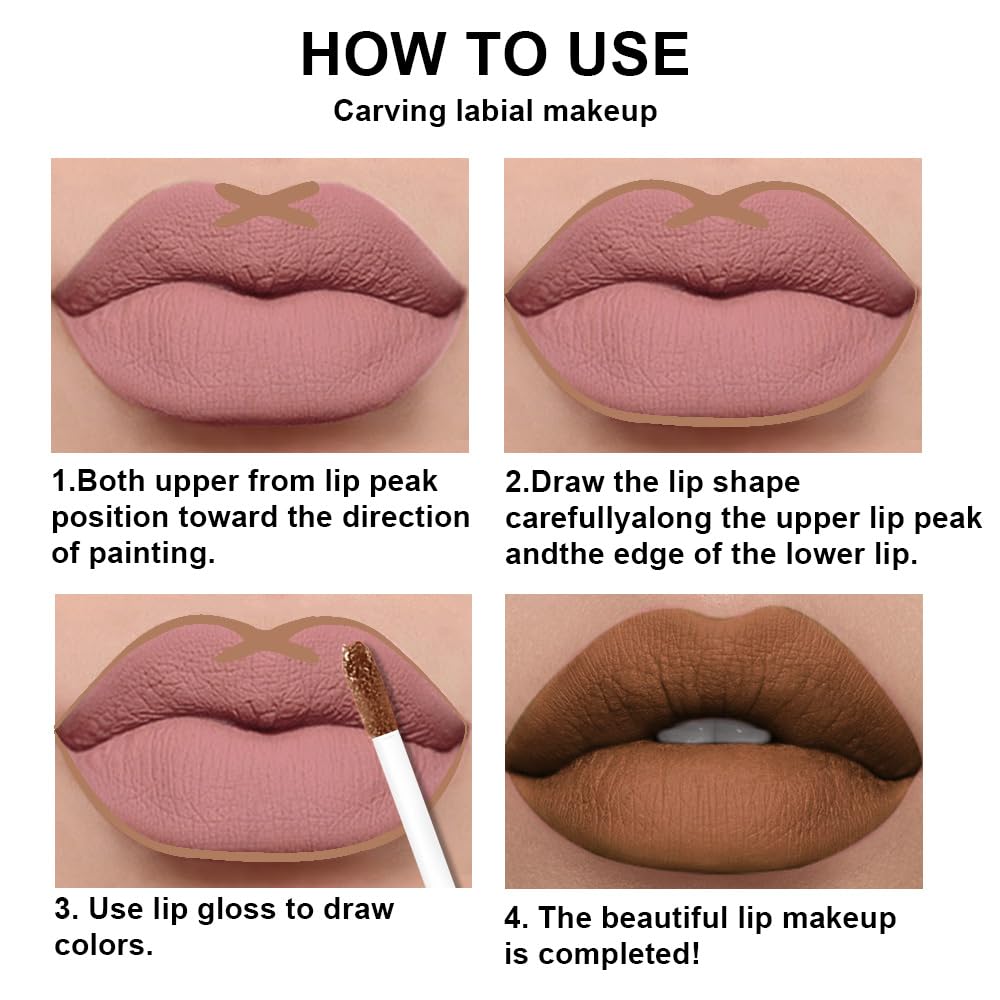 HOW TO USE

Carving labial makeup

1.Both upper from lip peak position toward the direction of painting.

2.Draw the lip shape carefullyalong the upper lip peak andthe edge of the lower lip.

3. Use lip gloss to draw colors.

4. The beautiful lip makeup is completed!