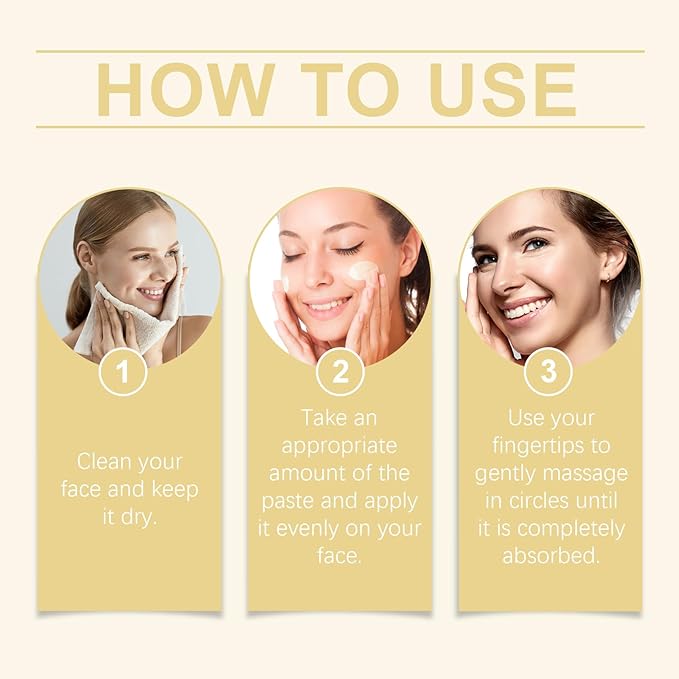 HOW TO USE

1

Clean your face and keep it dry.

2

Take an appropriate amount of the paste and apply it evenly on your face.

3

Use your fingertips to gently massage in circles until it is completely absorbed.