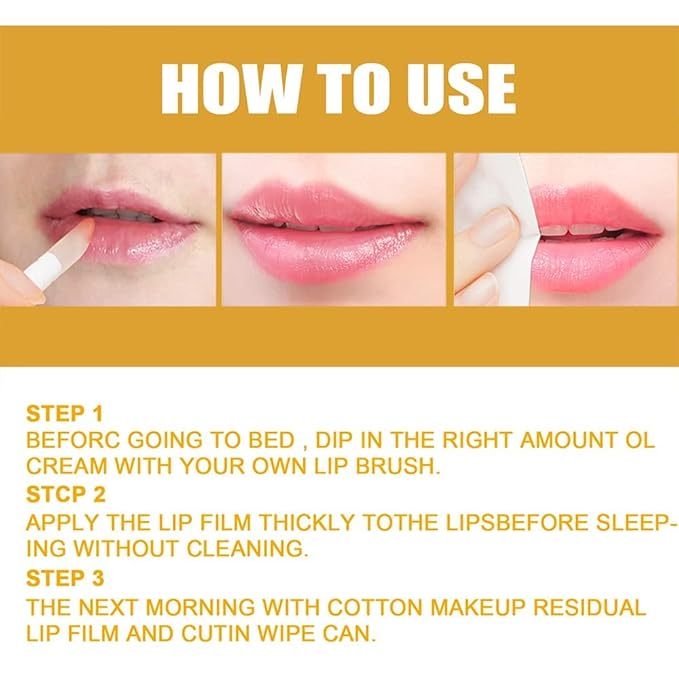 HOW TO USE

STEP 1
BEFORC GOING TO BED , DIP IN THE RIGHT AMOUNT OL CREAM WITH YOUR OWN LIP BRUSH.

STCP 2
APPLY THE LIP FILM THICKLY TOTHE LIPSBEFORE SLEEPING WITHOUT CLEANING.

STEP 3
THE NEXT MORNING WITH COTTON MAKEUP RESIDUAL LIP FILM AND CUTIN WIPE CAN.