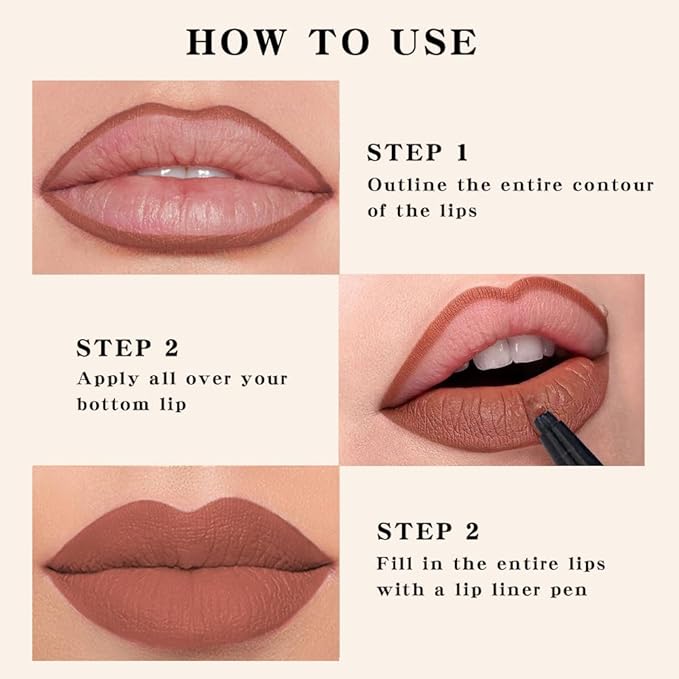 HOW TO USE

STEP 1
Outline the entire contour of the lips

STEP 2
Apply all over your bottom lip

STEP 2
Fill in the entire lips with a lip liner pen