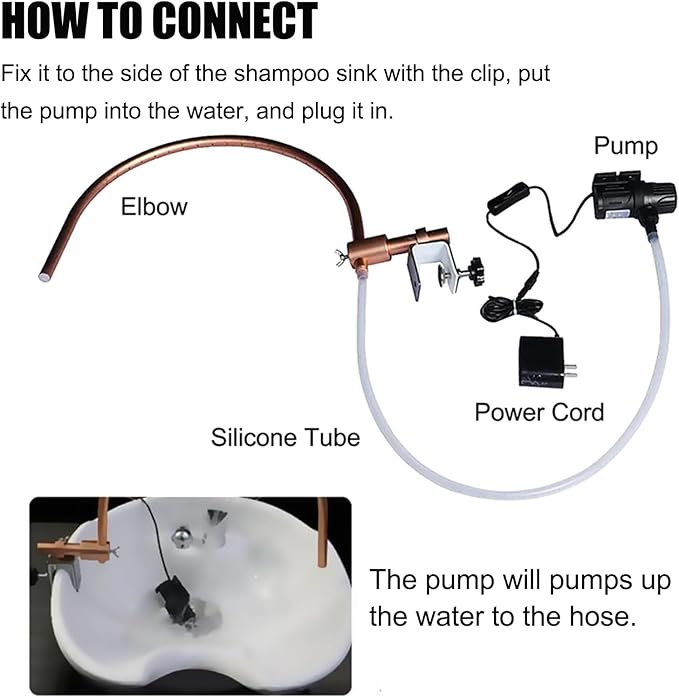 HOW TO CONNECT

Fix it to the side of the shampoo sink with the clip, put the pump into the water, and plug it in.

Pump

Elbow

Power Cord

Silicone Tube

The pump will pumps up the water to the hose.