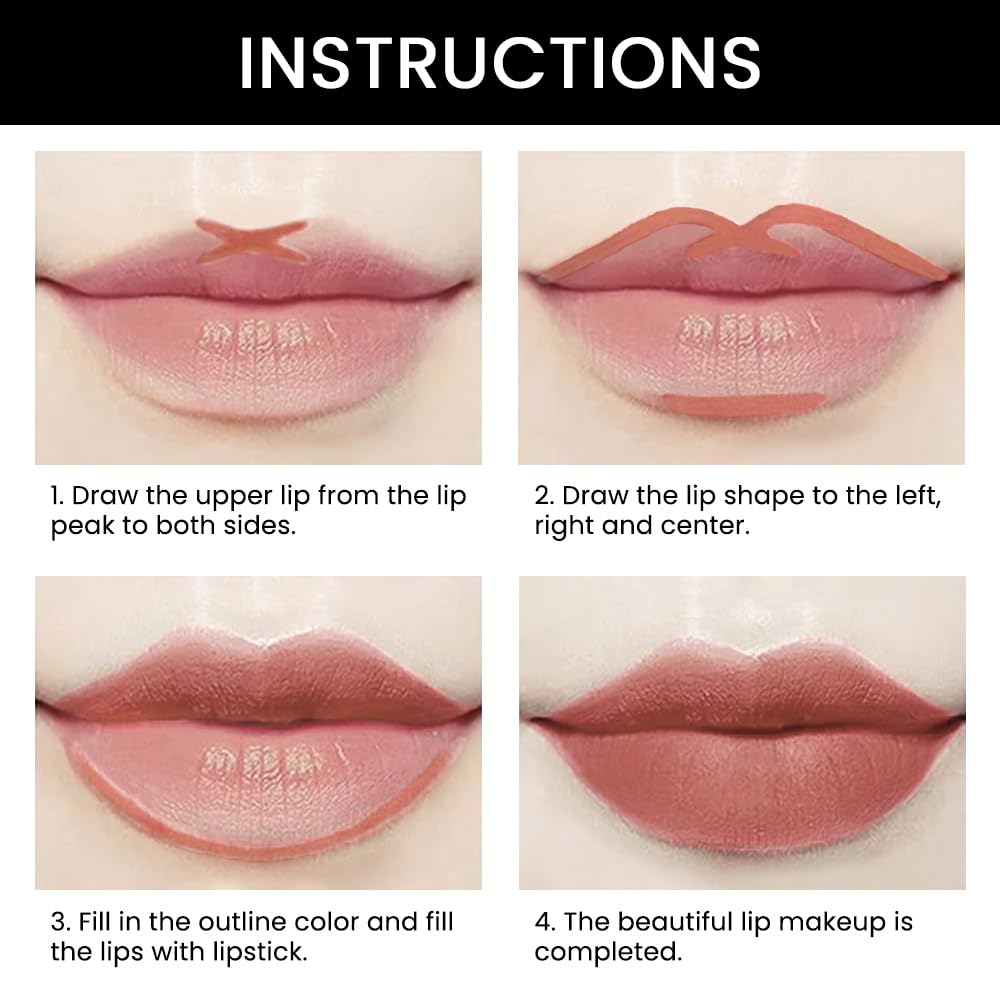 INSTRUCTIONS

1. Draw the upper lip from the lip peak to both sides.

2. Draw the lip shape to the left, right and center.

3. Fill in the outline color and fill the lips with lipstick.

4. The beautiful lip makeup is completed.