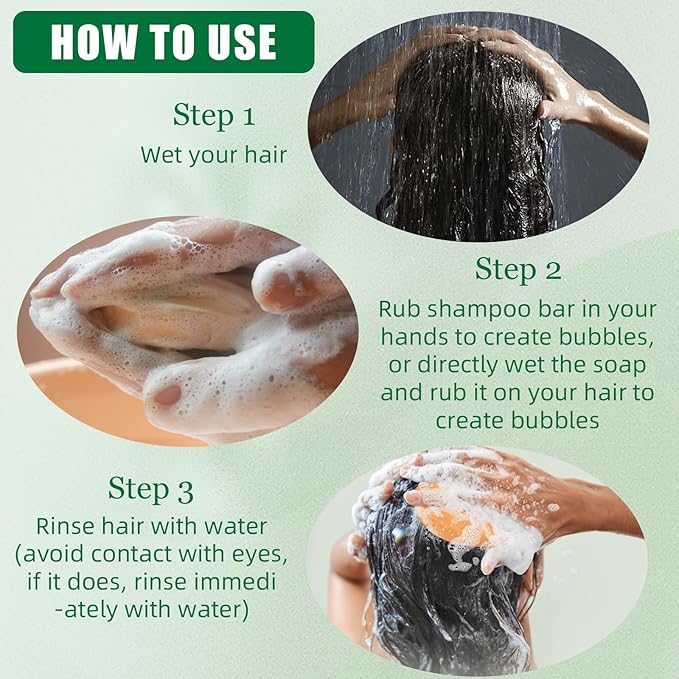 HOW TO USE

Step 1
Wet your hair

Step 2
Rub shampoo bar in your hands to create bubbles, or directly wet the soap and rub it on your hair to create bubbles

Step 3
Rinse hair with water (avoid contact with eyes, if it does, rinse immediately with water)