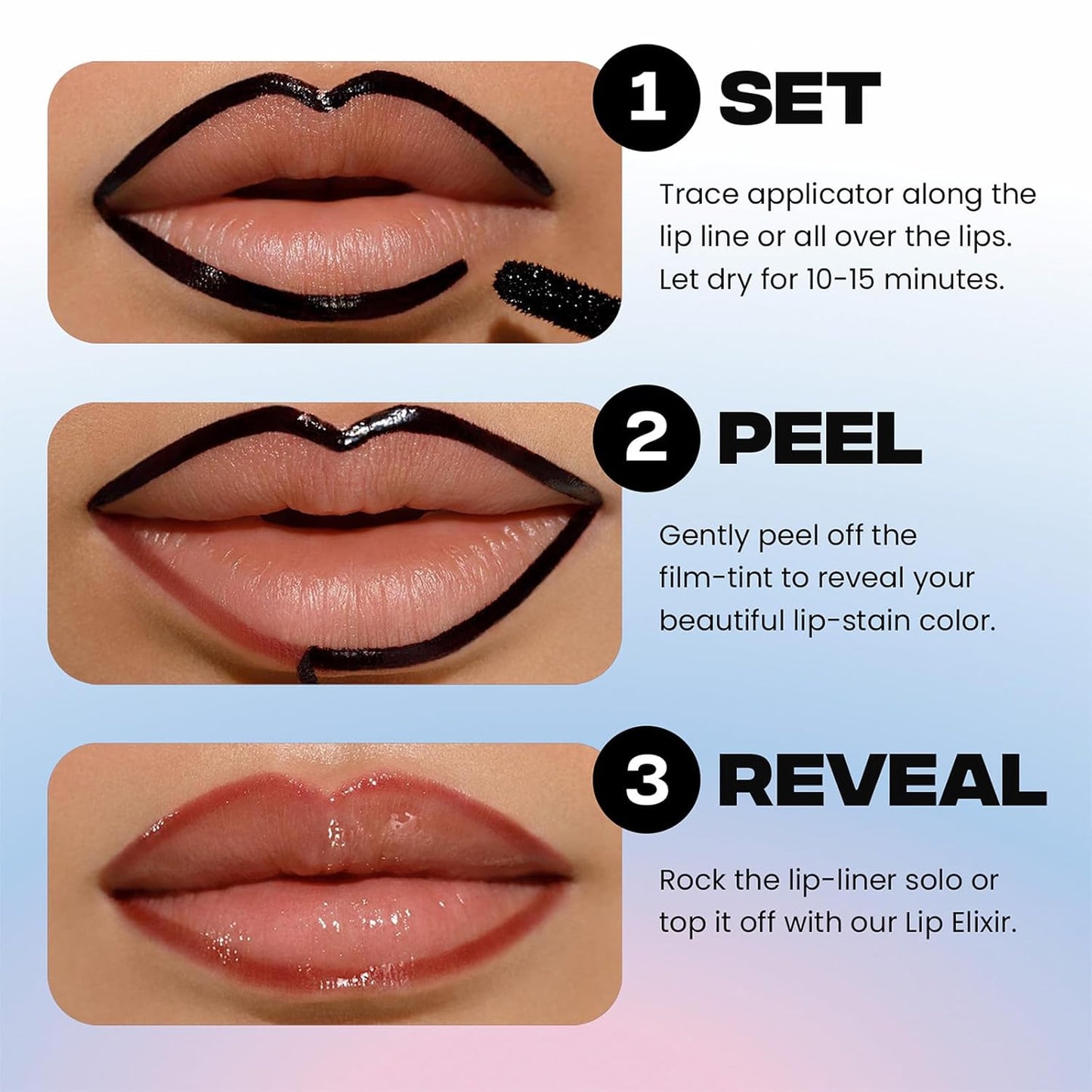 1 SET

Trace applicator along the lip line or all over the lips. Let dry for 10-15 minutes.

2 PEEL

Gently peel off the film-tint to reveal your beautiful lip-stain color.

3 REVEAL

Rock the lip-liner solo or top it off with our Lip Elixir.