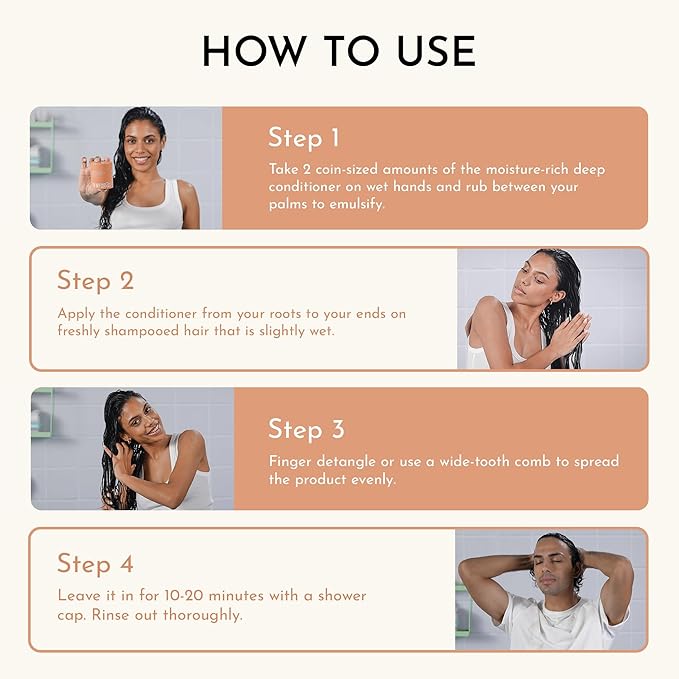 HOW TO USE

Step 1

Take 2 coin-sized amounts of the moisture-rich deep conditioner on wet hands and rub between your palms to emulsify.

Step 2

Apply the conditioner from your roots to your ends on freshly shampooed hair that is slightly wet.

Step 3

Finger detangle or use a wide-tooth comb to spread the product evenly.

Step 4

Leave it in for 10-20 minutes with a shower cap. Rinse out thoroughly.