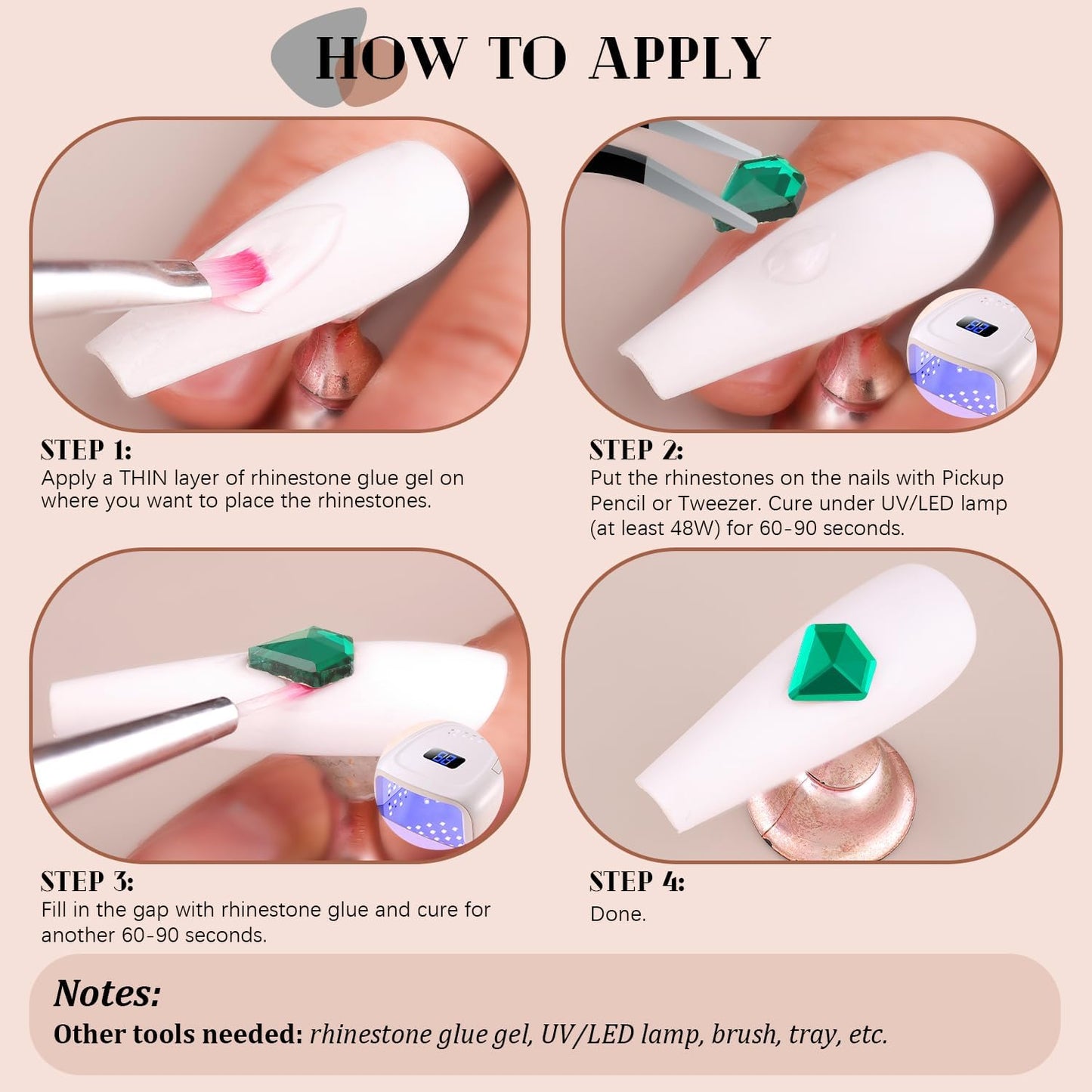 HOW TO APPLY

STEP 1:
Apply a THIN layer of rhinestone glue gel on where you want to place the rhinestones.

STEP 2:
Put the rhinestones on the nails with Pickup Pencil or Tweezer. Cure under UV/LED lamp (at least 48W) for 60-90 seconds.

STEP 3:
Fill in the gap with rhinestone glue and cure for another 60-90 seconds.

STEP 4:
Done.

Notes:
Other tools needed: rhinestone glue gel, UV/LED lamp, brush, tray, etc.