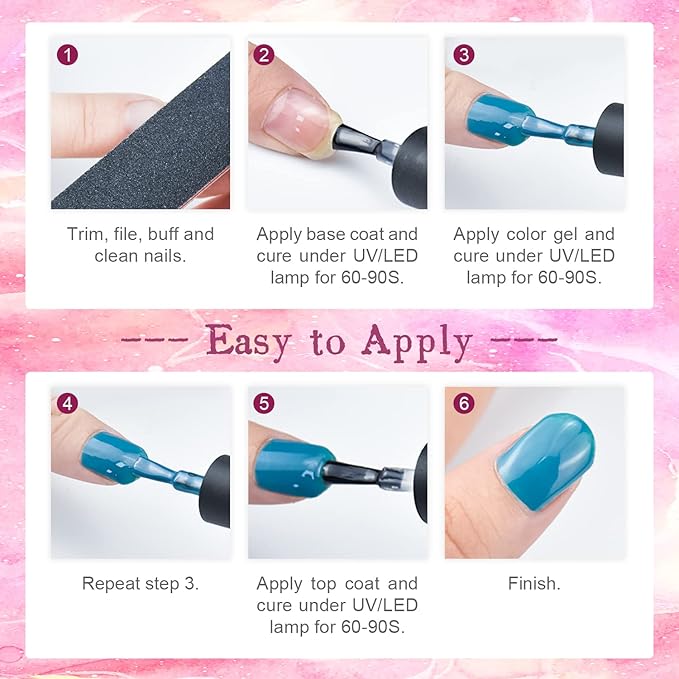 1
Trim, file, buff and clean nails.

2
Apply base coat and cure under UV/LED lamp for 60-90S.

3
Apply color gel and cure under UV/LED lamp for 60-90S.

--- Easy to Apply ---

4
Repeat step 3.

5
Apply top coat and cure under UV/LED lamp for 60-90S.

6
Finish.