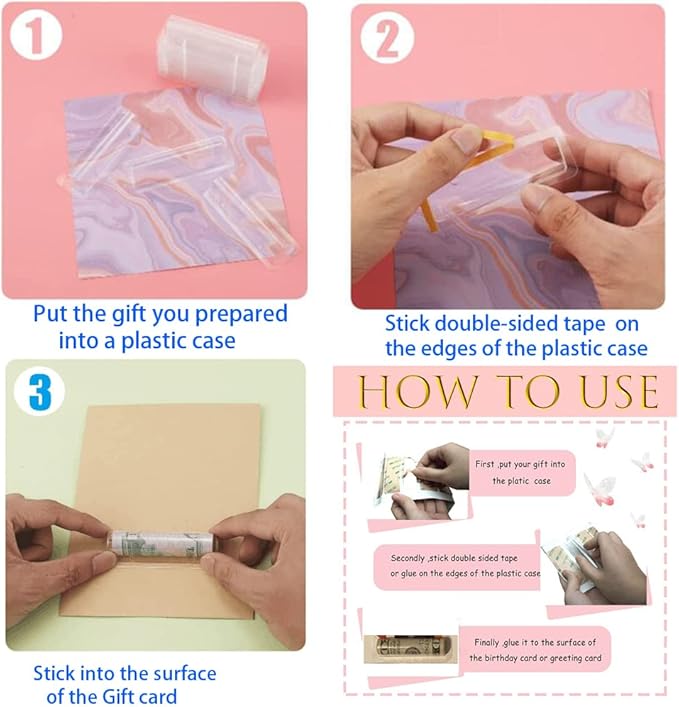 1

Put the gift you prepared into a plastic case

2

Stick double-sided tape on the edges of the plastic case

3

Stick into the surface of the Gift card

HOW TO USE

First ,put your gift into the platic case

Secondly ,stick double sided tape or glue on the edges of the plastic case

Finally ,glue it to the surface of the birthday card or greeting card